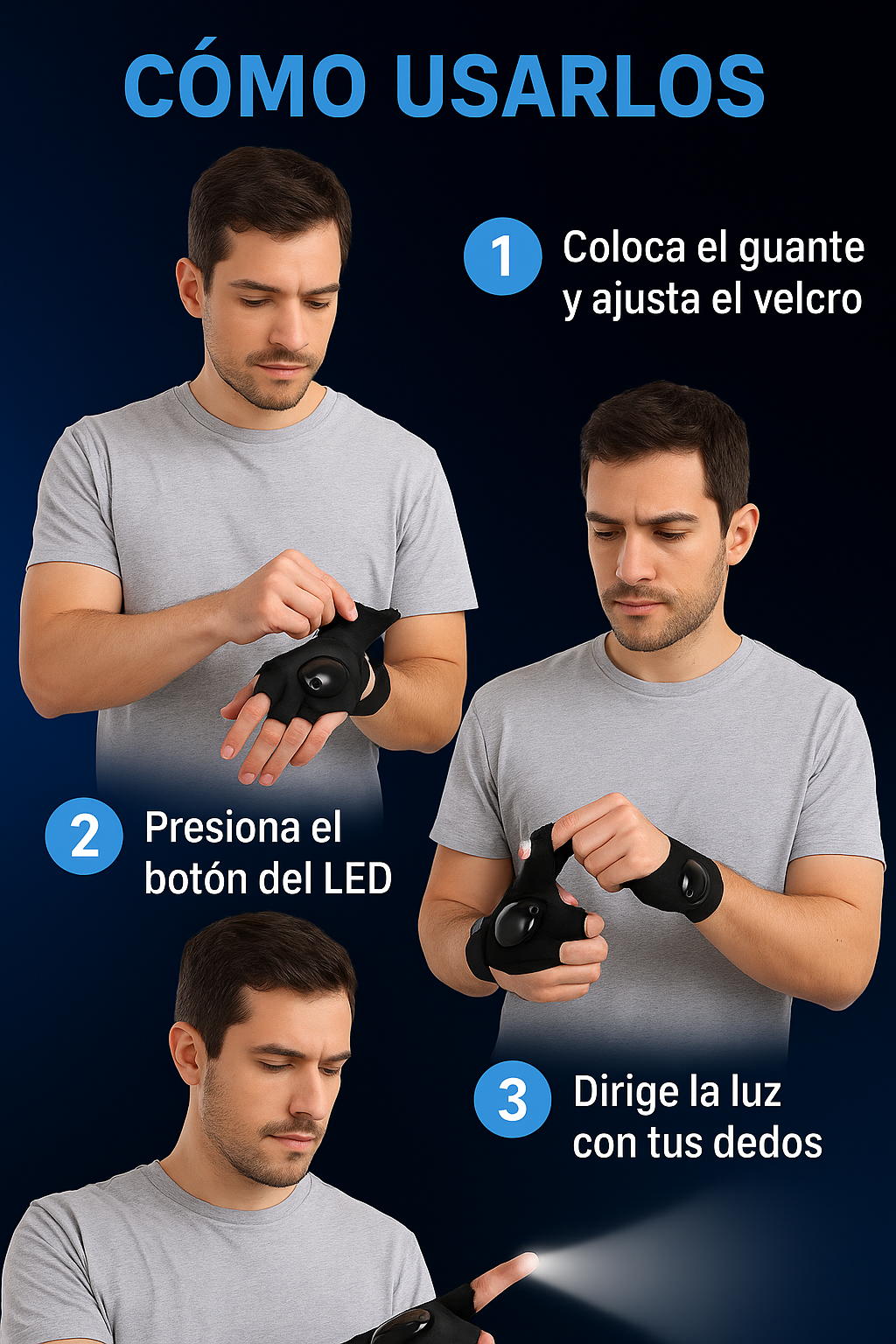 CÓMO USARLOS

1 Coloca el guante y ajusta el velcro

2 Presiona el botón del LED

3 Dirige la luz con tus dedos