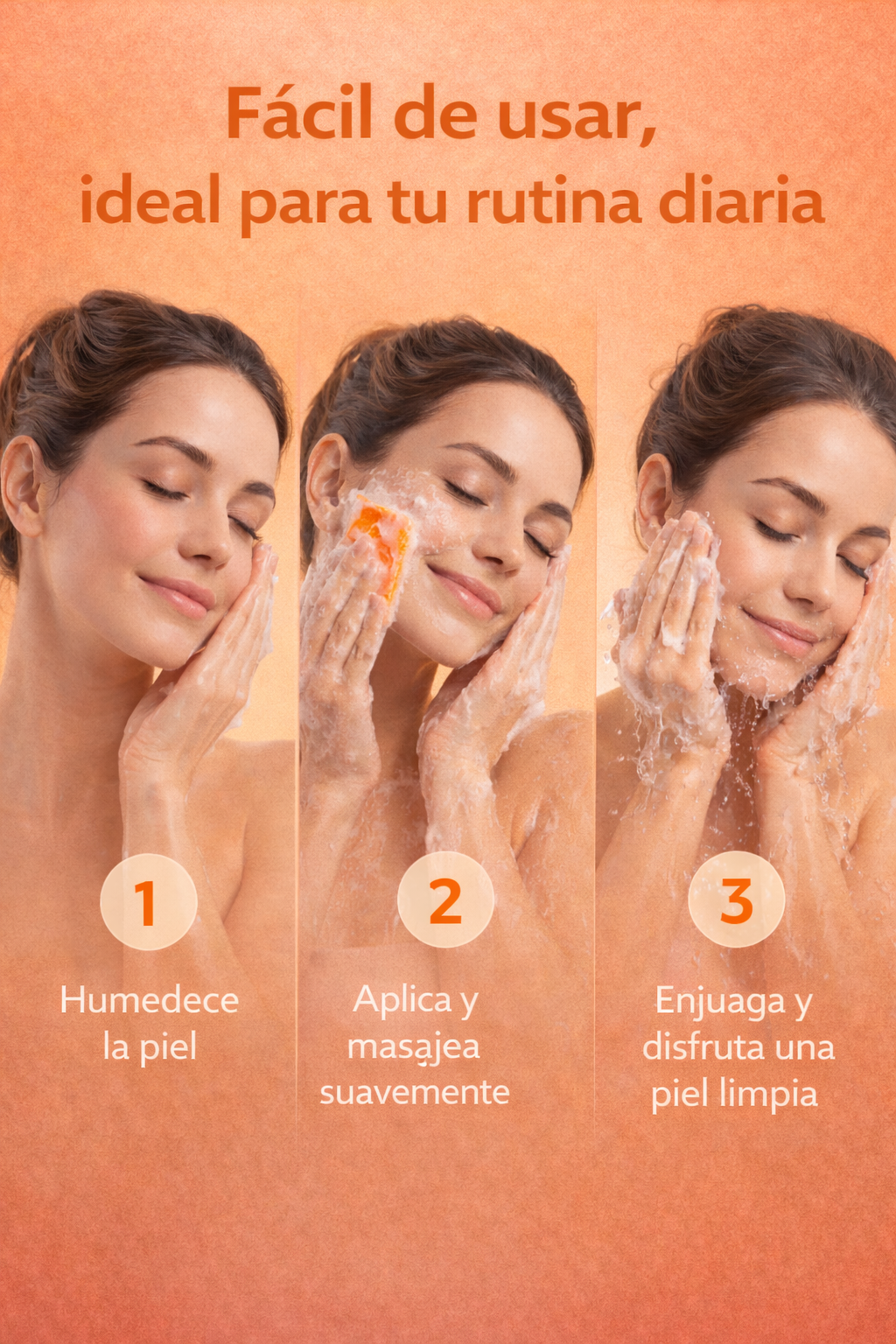 Fácil de usar,
ideal para tu rutina diaria

1
Humedece la piel

2
Aplica y masajea suavemente

3
Enjuaga y disfruta una piel limpia